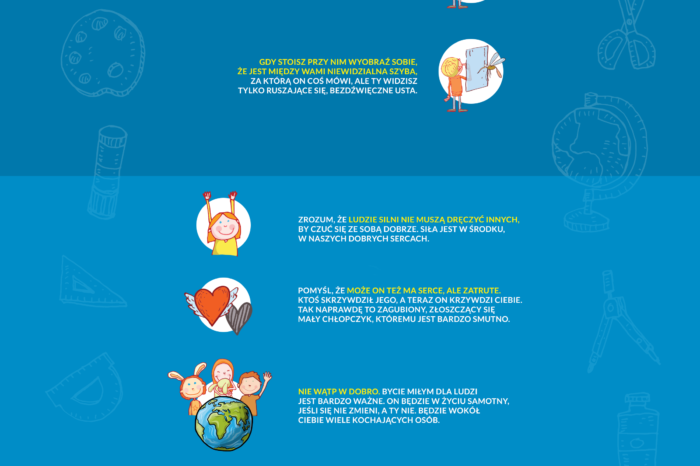 GDY STOISZ PRZY NIM WYOBRAŹ SOBIE, ŻE JEST MIĘDZY WAMI NIEWIDZIALNA SZYBA, ZA KTÓRĄ ON COŚ MÓWI, ALE TY WIDZISZ TYLKO RUSZAJĄCE SIĘ, BEZDŹWIĘCZNE USTA.

ZROZUM, ŻE LUDZIE SILNI NIE MUSZĄ DRĘCZYĆ INNYCH, BY CZUĆ SIĘ ZE SOBĄ DOBRZE. SIŁA JEST W ŚRODKU, W NASZYCH DOBRYCH SERCACH.

POMYŚL, ŻE MOŻE ON TEŻ MA SERCE, ALE ZATRUTE. KTOŚ SKRZYWDZIŁ JEGO, A TERAZ ON KRZYWDZI CIEBIE. TAK NAPRAWDĘ TO ZAGUBIONY, ZŁOSZCZĄCY SIĘ MAŁY CHŁOPCZYK, KTÓREMU JEST BARDZO SMUTNO.

NIE WĄTP W DOBRO. BYCIE MIŁYM DLA LUDZI JEST BARDZO WAŻNE. ON BĘDZIE W ŻYCIU SAMOTNY, JEŚLI SIĘ NIE ZMIENI, A TY NIE. BĘDZIE WOKÓŁ CIEBIE WIELE KOCHAJĄCYCH OSÓB.